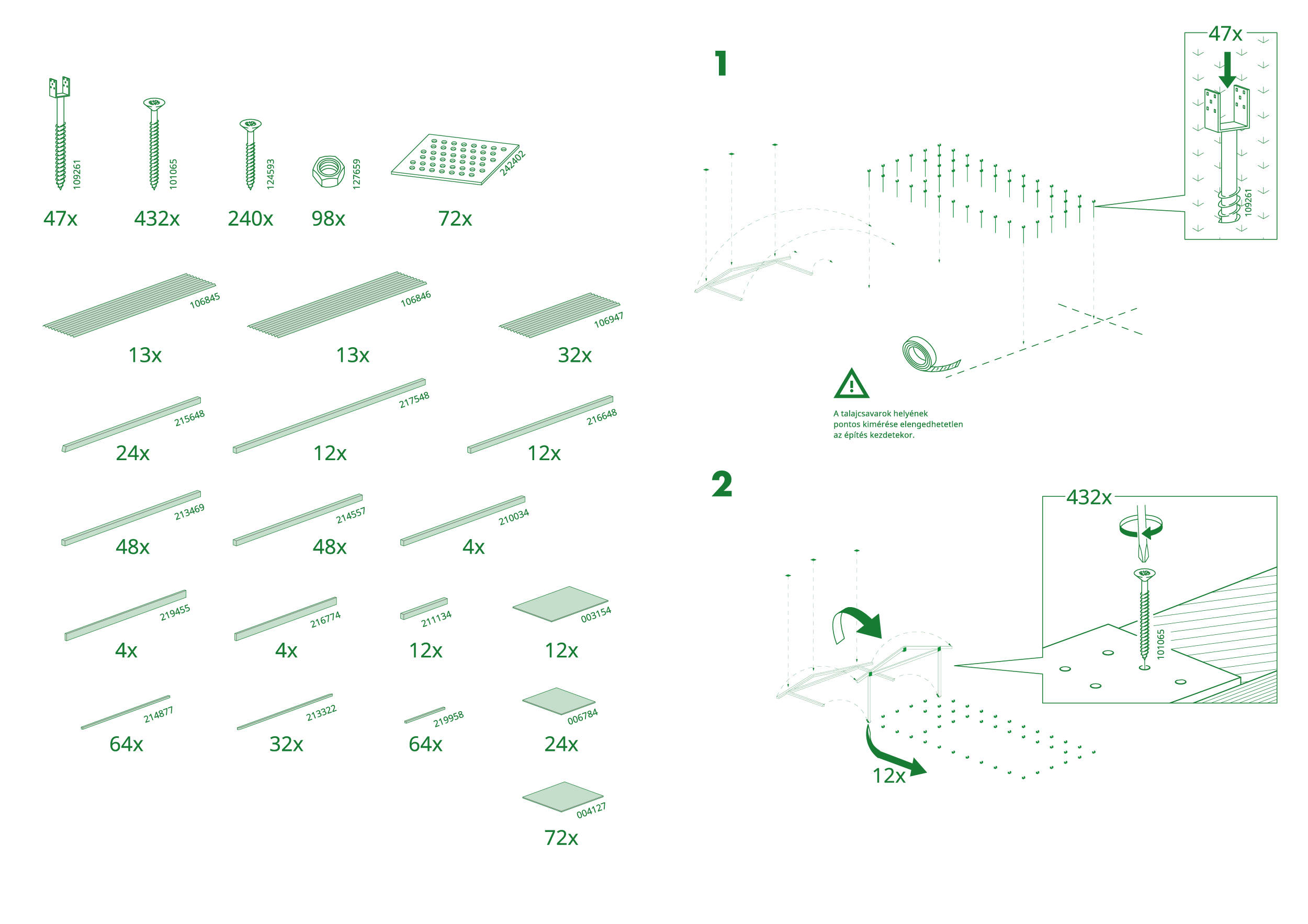 109261
47x

101065
432x

124593
240x

127659
98x

242402
72x

106845
13x

106846
13x

106947
32x

215648
24x

217548
12x

216648
12x

213469
48x

214557
48x

210034
4x

219455
4x

216774
4x

211134
12x

003154
12x

214877
64x

213322
32x

219958
64x

006784
24x

004127
72x

1

47x

109261

A talajcsavarok helyének pontos kimérése elengedhetetlen az építés kezdetekor.

2

432x

101065

12x